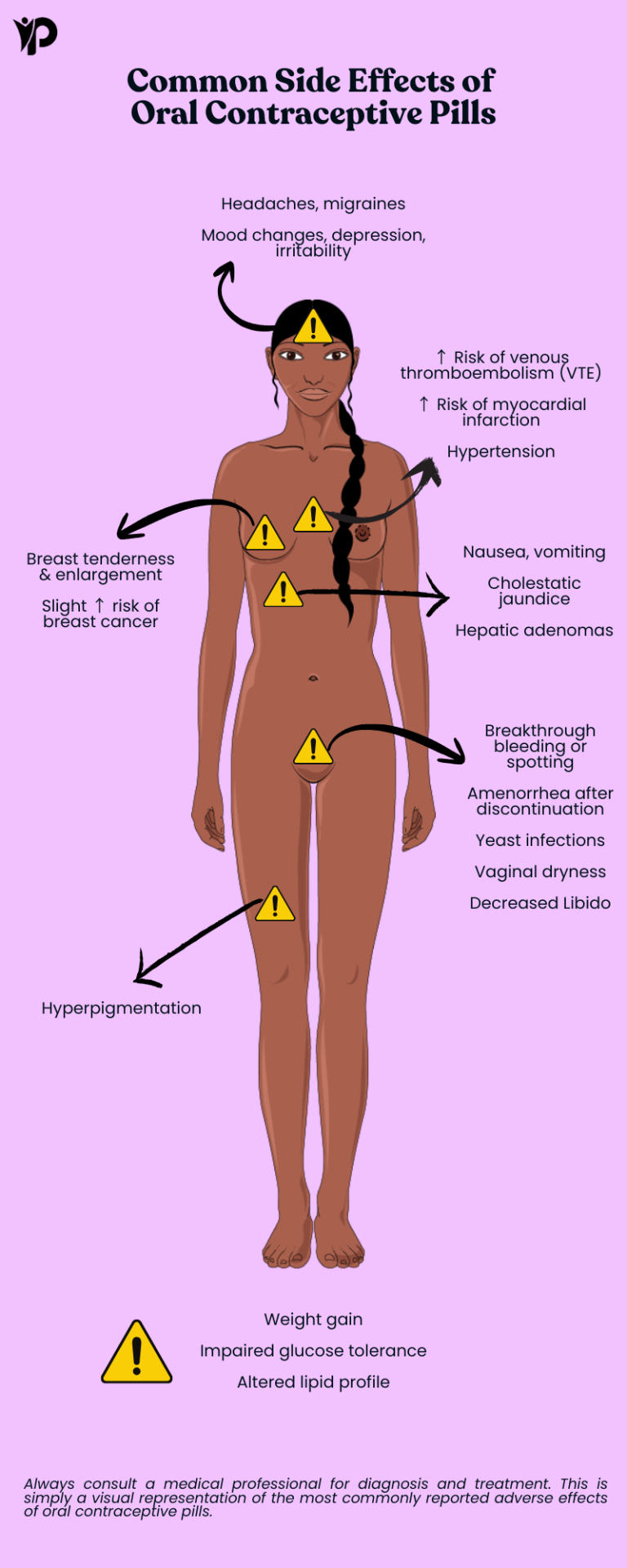 Common Side Effects of Oral Contraceptive Pills

Headaches, migraines

Mood changes, depression, irritability

↑ Risk of venous thromboembolism (VTE)

↑ Risk of myocardial infarction

Hypertension

Breast tenderness & enlargement

Slight ↑ risk of breast cancer

Nausea, vomiting

Cholestatic jaundice

Hepatic adenomas

Breakthrough bleeding or spotting

Amenorrhea after discontinuation

Yeast infections

Vaginal dryness

Decreased Libido

Hyperpigmentation

Weight gain

Impaired glucose tolerance

Altered lipid profile

Always consult a medical professional for diagnosis and treatment. This is simply a visual representation of the most commonly reported adverse effects of oral contraceptive pills.